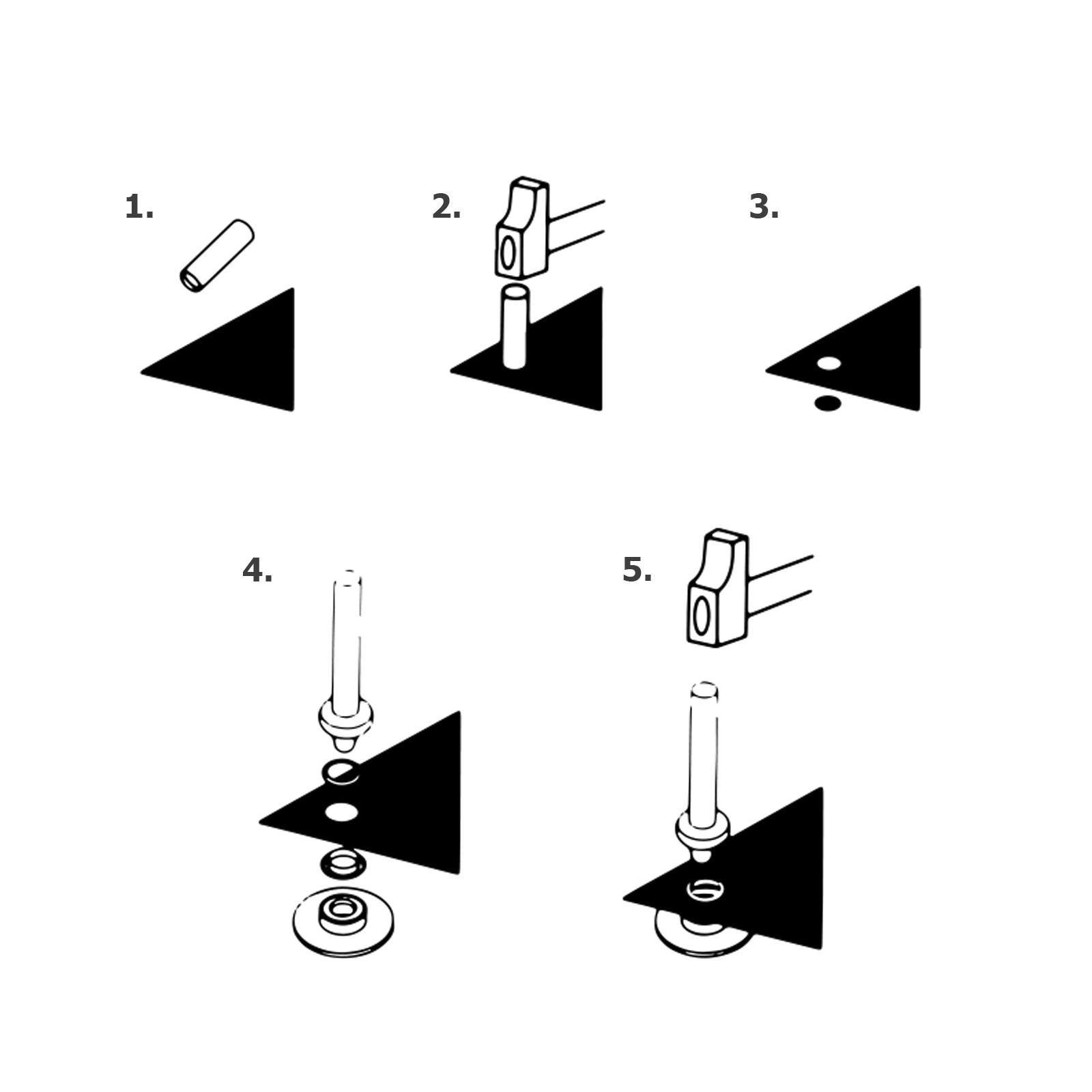 1.

2.

3.

4.

5.