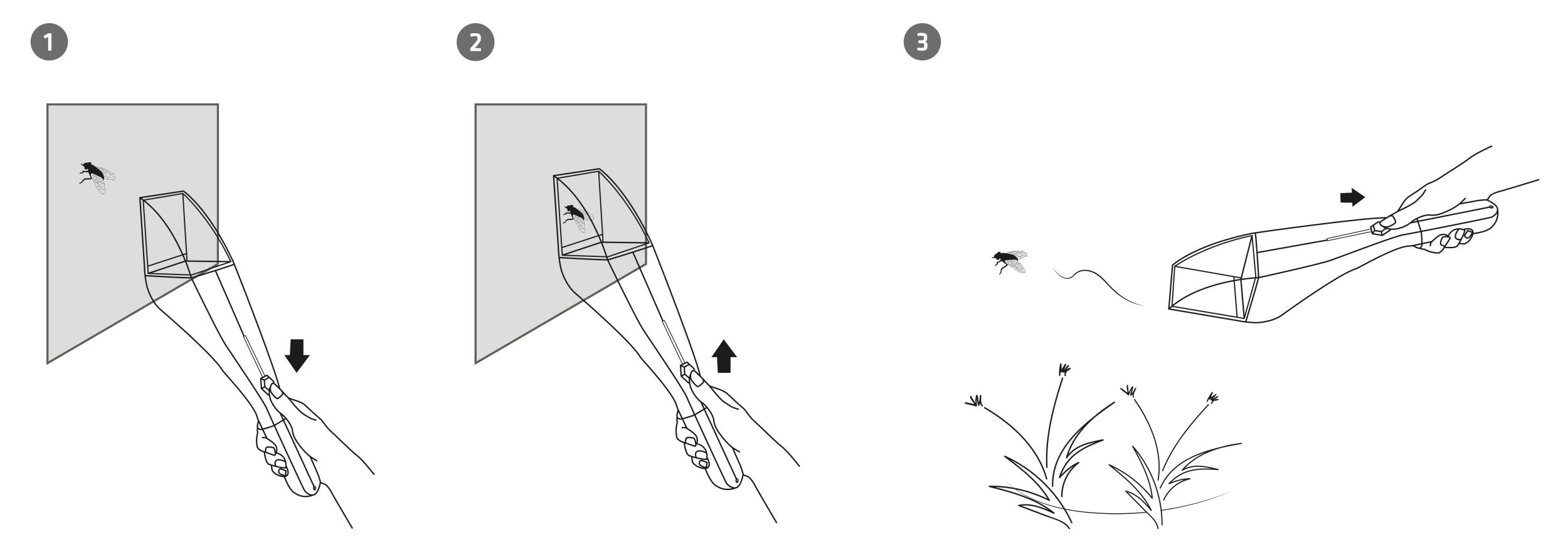 1

2

3