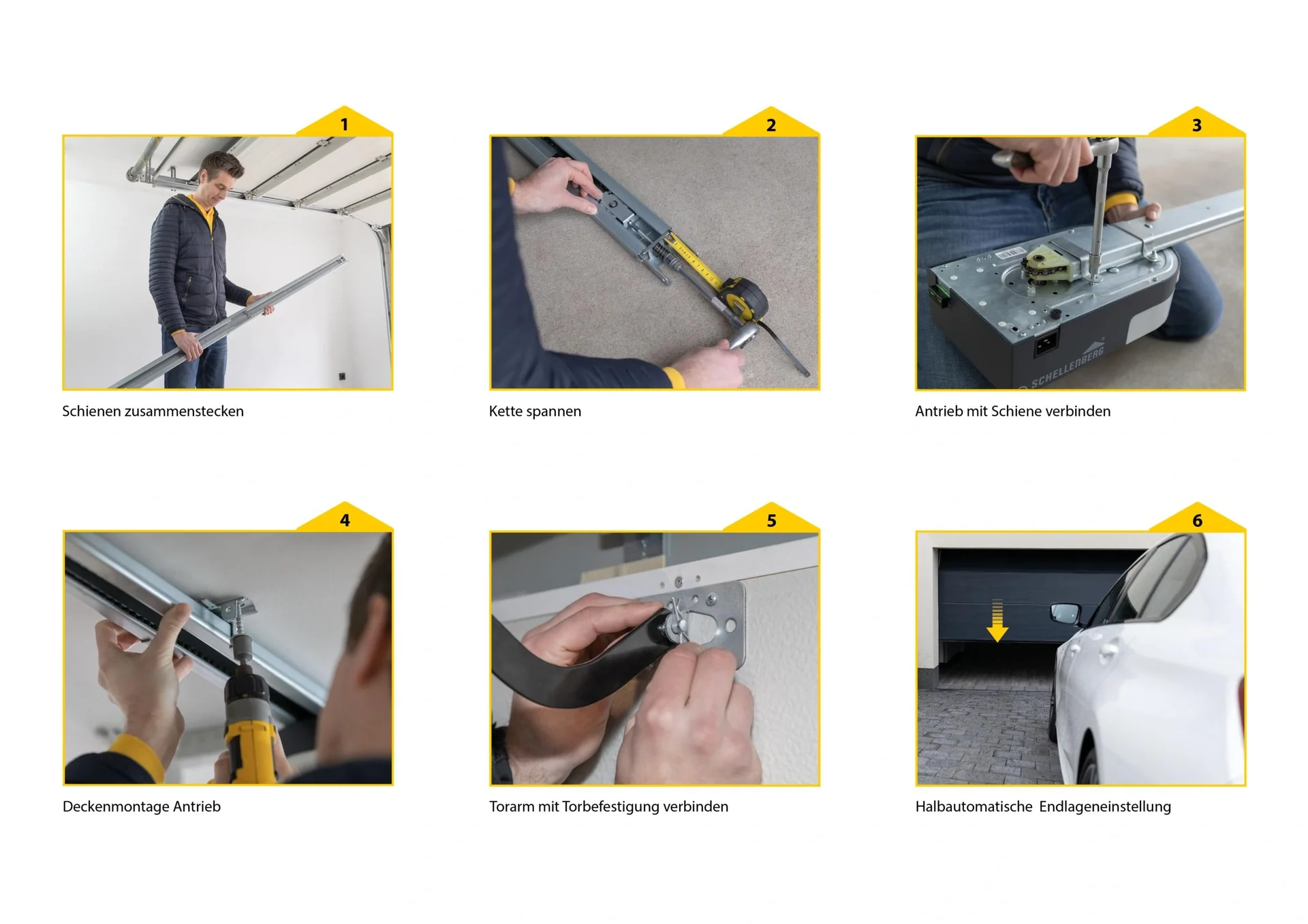 1

Schienen zusammenstecken

2

Kette spannen

3

SCHELLENBERG

Antrieb mit Schiene verbinden

4

Deckenmontage Antrieb

5

Torarm mit Torbefestigung verbinden

6

Halbautomatische Endlageneinstellung