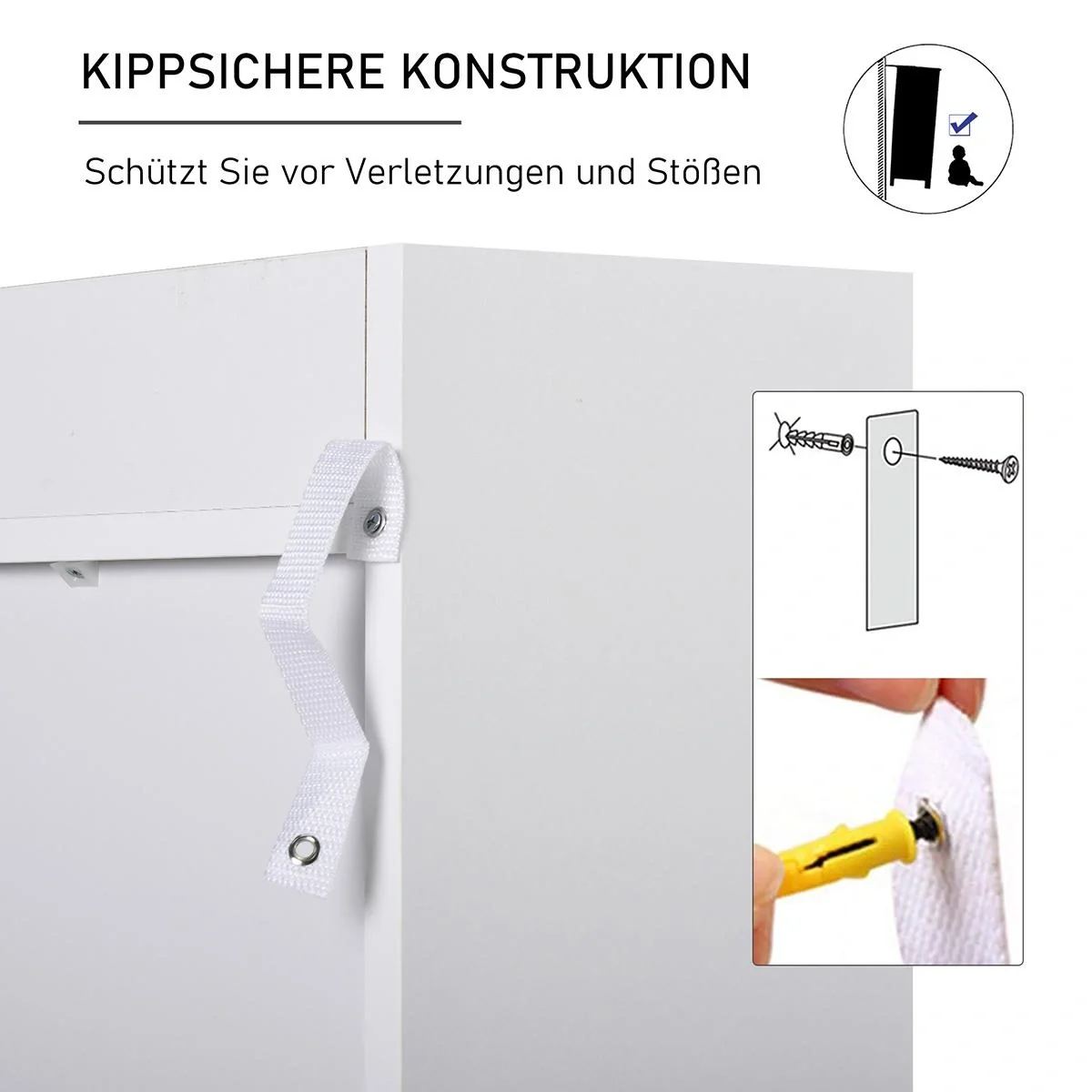 KIPPSICHERE KONSTRUKTION

Schützt Sie vor Verletzungen und Stößen