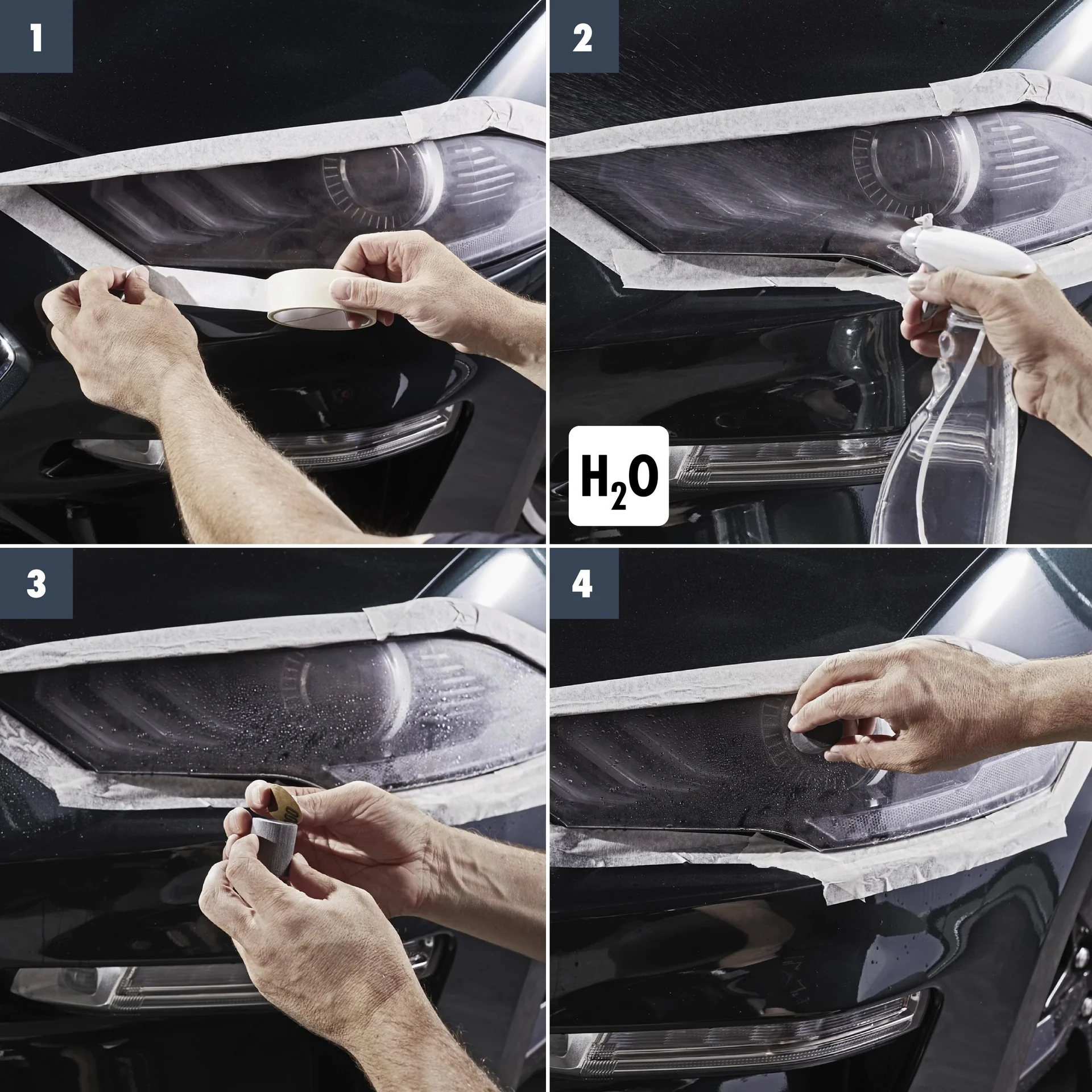 1

2

$H_2O$

3

4