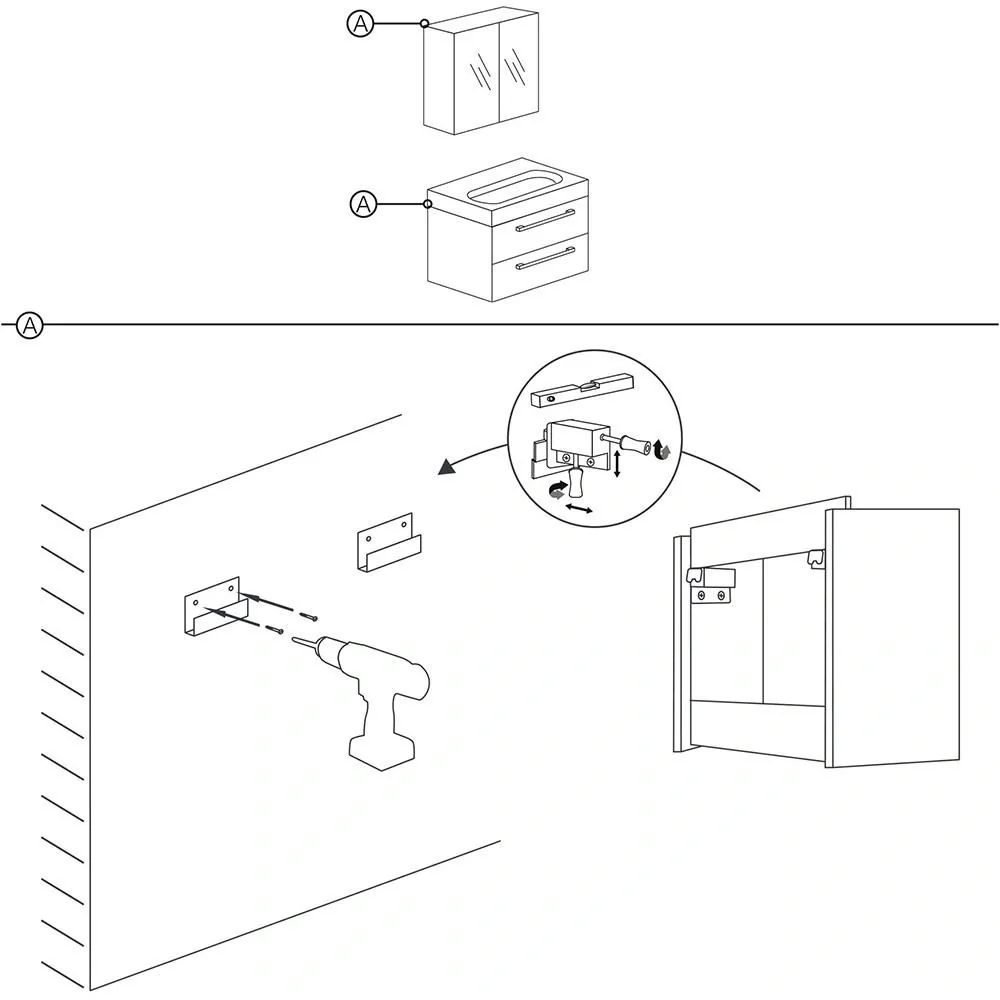 A

A

A