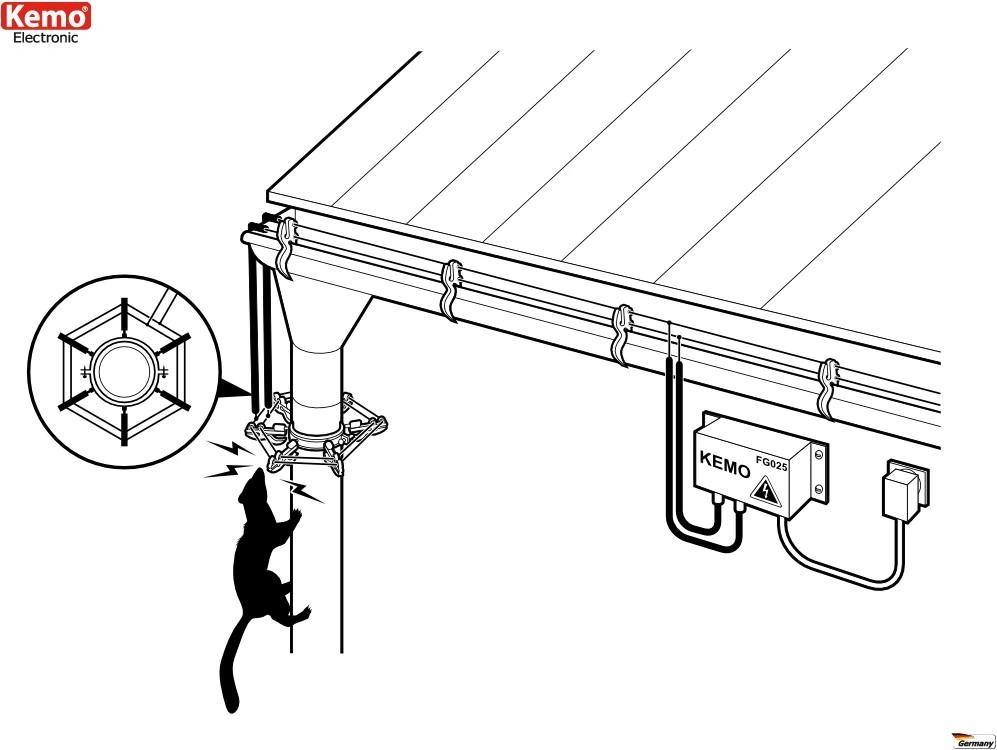 Kemo®
Electronic

KEMO
FG025

Germany