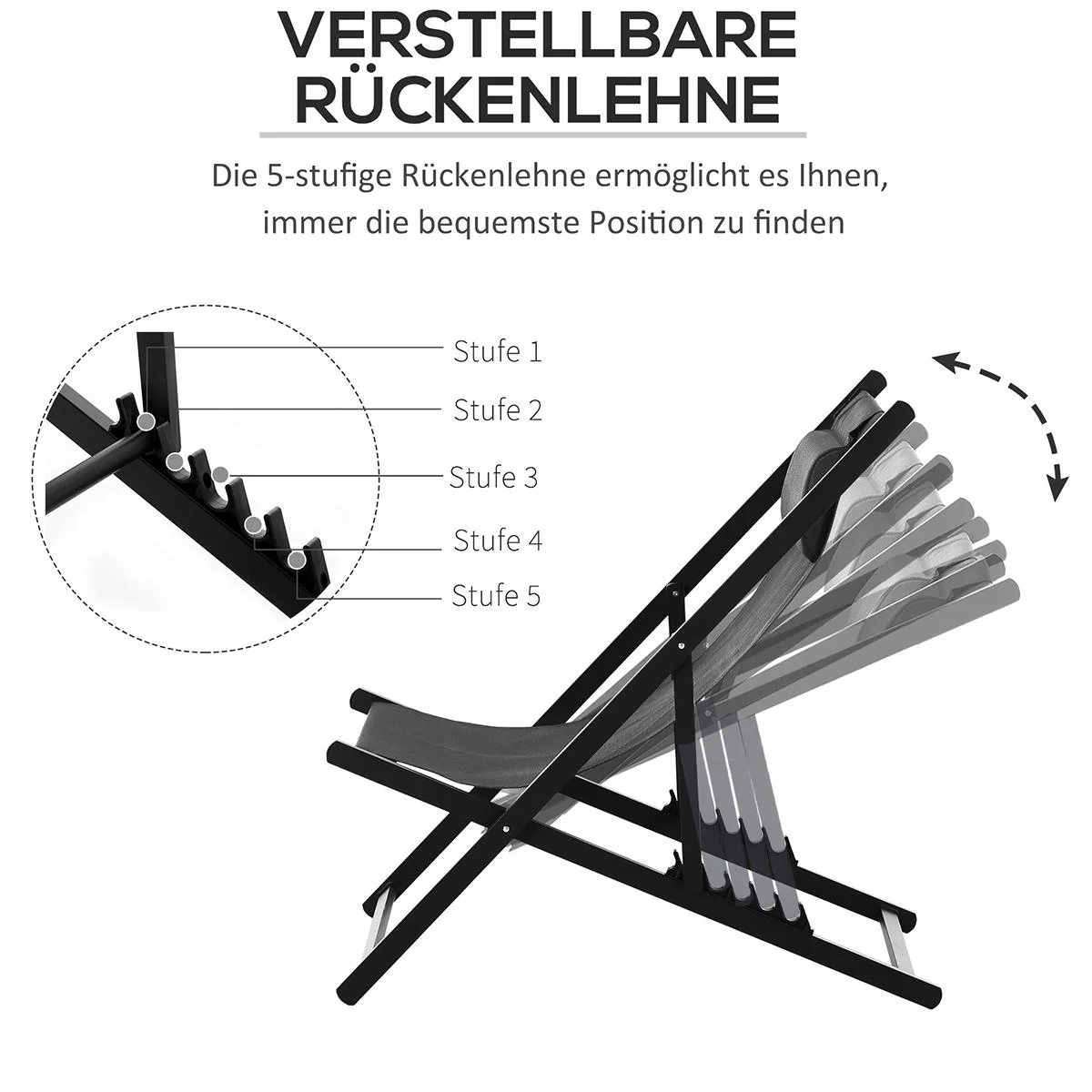 VERSTELLBARE RÜCKENLEHNE

Die 5-stufige Rückenlehne ermöglicht es Ihnen, immer die bequemste Position zu finden

Stufe 1
Stufe 2
Stufe 3
Stufe 4
Stufe 5