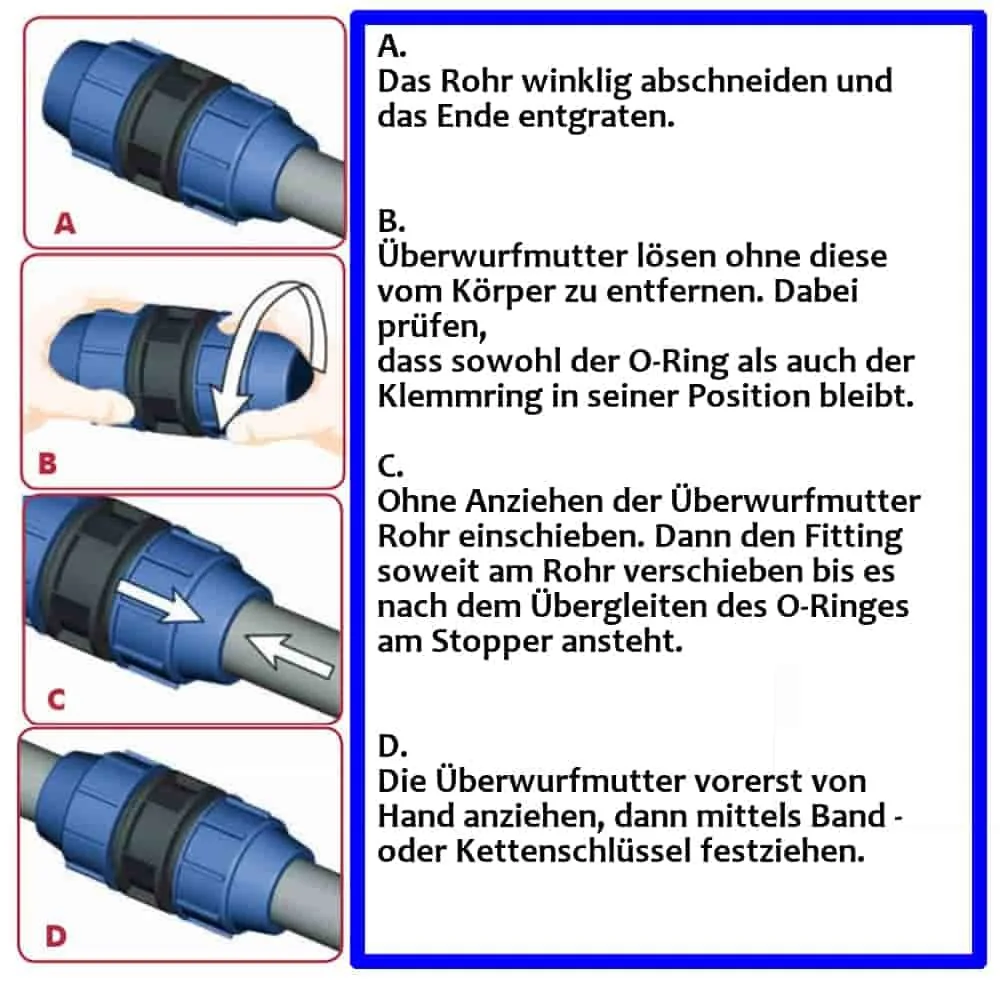 A

B

C

D

A.
Das Rohr winklig abschneiden und das Ende entgraten.

B.
Überwurfmutter lösen ohne diese vom Körper zu entfernen. Dabei prüfen,
dass sowohl der O-Ring als auch der Klemmring in seiner Position bleibt.

C.
Ohne Anziehen der Überwurfmutter Rohr einschieben. Dann den Fitting soweit am Rohr verschieben bis es nach dem Übergleiten des O-Ringes am Stopper ansteht.

D.
Die Überwurfmutter vorerst von Hand anziehen, dann mittels Band - oder Kettenschlüssel festziehen.