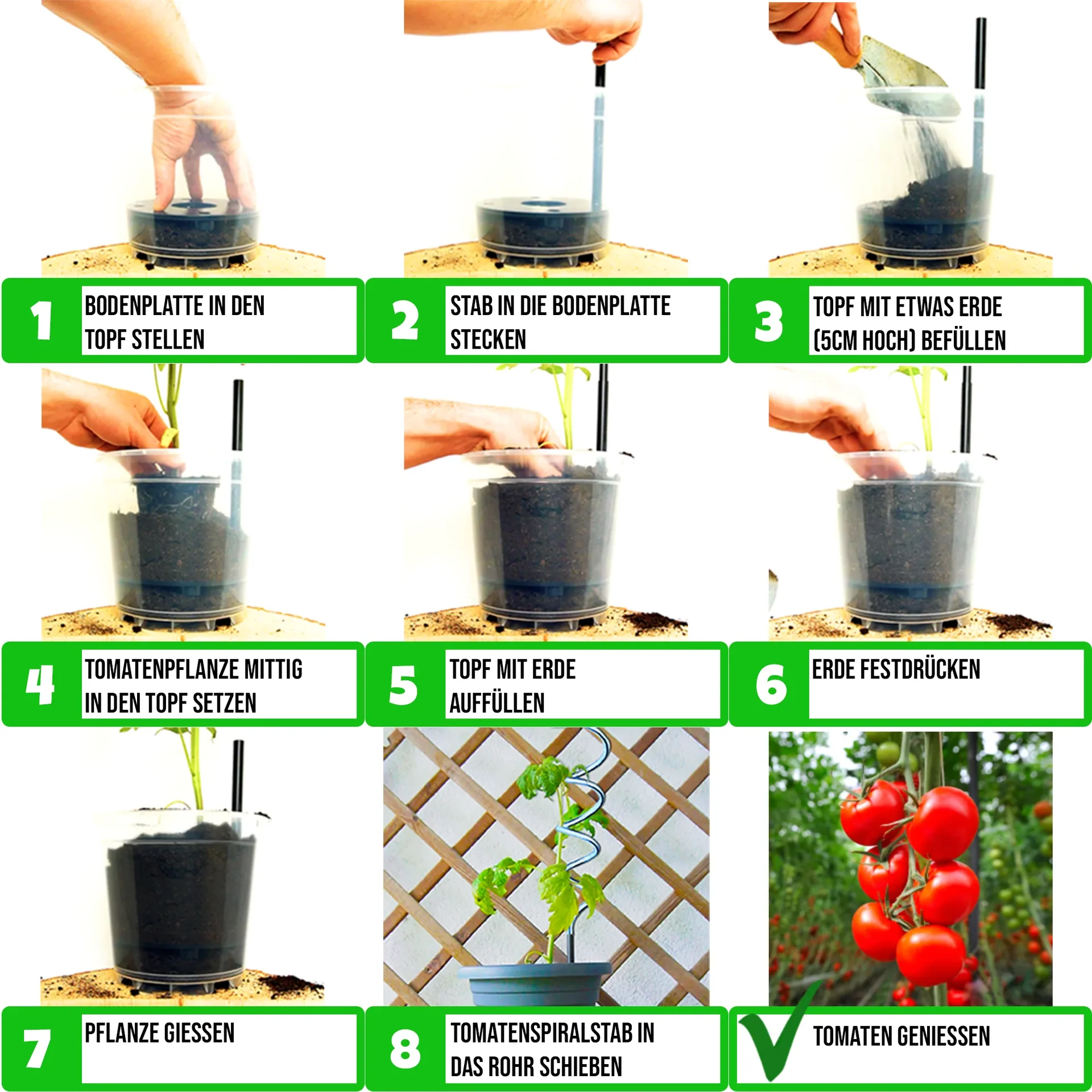 1 BODENPLATTE IN DEN TOPF STELLEN

2 STAB IN DIE BODENPLATTE STECKEN

3 TOPF MIT ETWAS ERDE (5CM HOCH) BEFÜLLEN

4 TOMATENPFLANZE MITTIG IN DEN TOPF SETZEN

5 TOPF MIT ERDE AUFFÜLLEN

6 ERDE FESTDRÜCKEN

7 PFLANZE GIESSEN

8 TOMATENSPIRALSTAB IN DAS ROHR SCHIEBEN

TOMATEN GENIESSEN