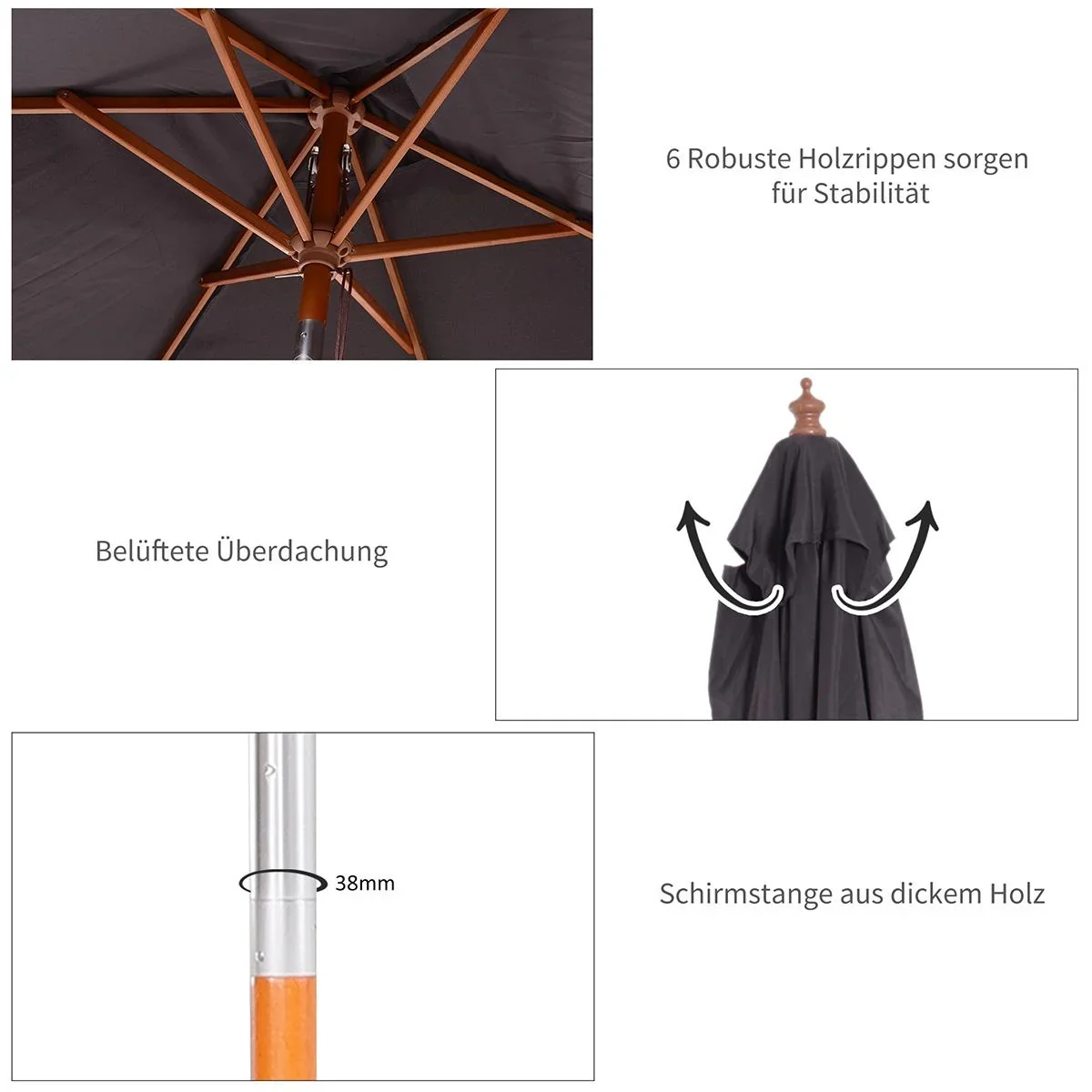 6 Robuste Holzrippen sorgen für Stabilität

Belüftete Überdachung

38mm

Schirmstange aus dickem Holz