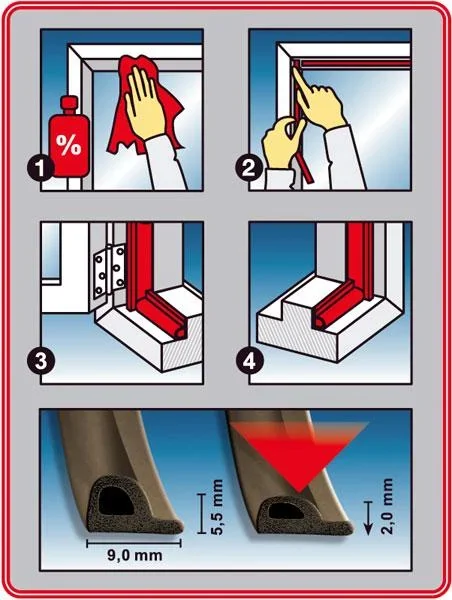 %
1
2
3
4
5,5 mm
9,0 mm
2,0 mm