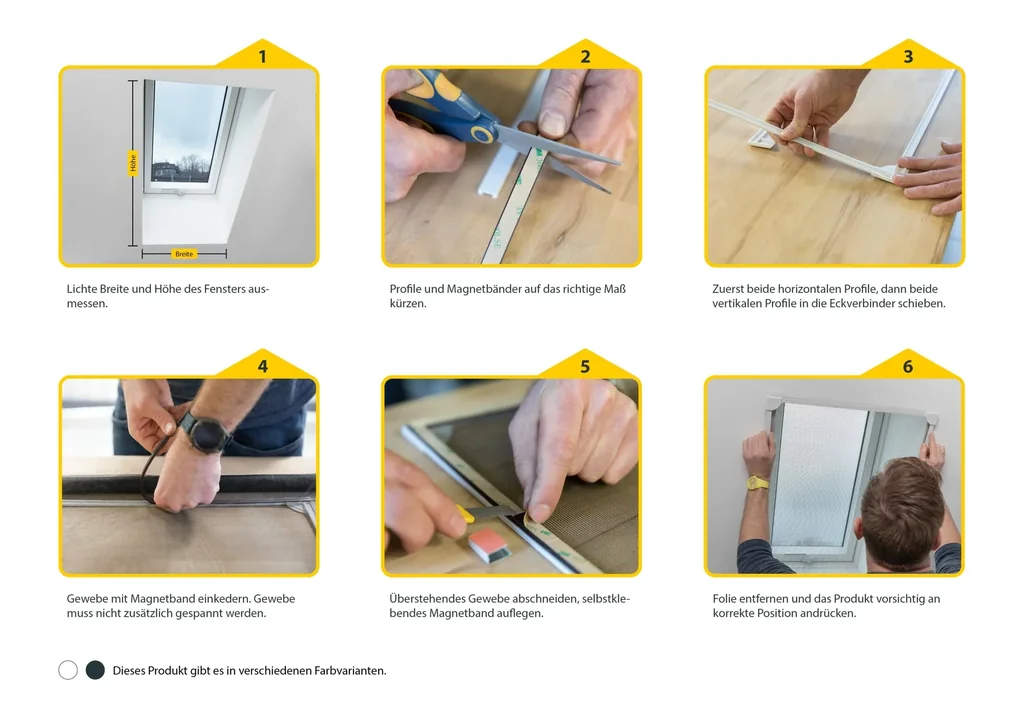 1

Höhe

Breite

Lichte Breite und Höhe des Fensters ausmessen.

2

Profile und Magnetbänder auf das richtige Maß kürzen.

3

Zuerst beide horizontalen Profile, dann beide vertikalen Profile in die Eckverbinder schieben.

4

Gewebe mit Magnetband einkedern. Gewebe muss nicht zusätzlich gespannt werden.

5

Überstehendes Gewebe abschneiden, selbstklebendes Magnetband auflegen.

6

Folie entfernen und das Produkt vorsichtig an korrekte Position andrücken.

Dieses Produkt gibt es in verschiedenen Farbvarianten.